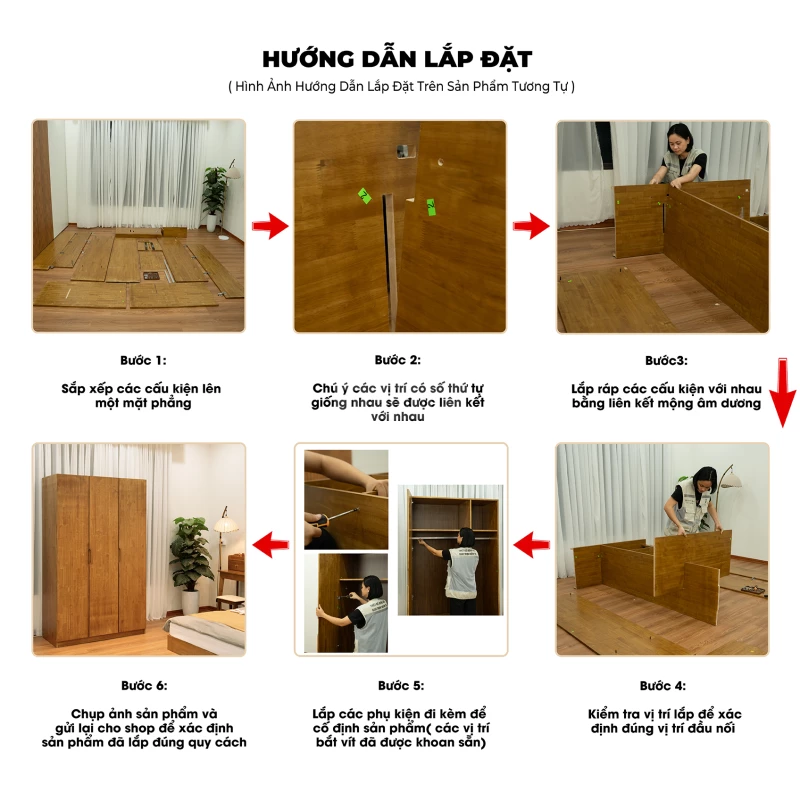 HƯỚNG DẪN LẮP ĐẶT
( Hình Ảnh Hướng Dẫn Lắp Đặt Trên Sản Phẩm Tương Tự )

Bước 1:
Sắp xếp các cấu kiện lên một mặt phẳng

Bước 2:
Chú ý các vị trí có số thứ tự giống nhau sẽ được liên kết với nhau

Bước3:
Lắp ráp các cấu kiện với nhau bằng liên kết mộng âm dương

Bước 6:
Chụp ảnh sản phẩm và gửi lại cho shop để xác định sản phẩm đã lắp đúng quy cách

Bước 5:
Lắp các phụ kiện đi kèm để cố định sản phẩm( các vị trí bắt vít đã được khoan sẵn)

Bước 4:
Kiểm tra vị trí lắp để xác định đúng vị trí đầu nối