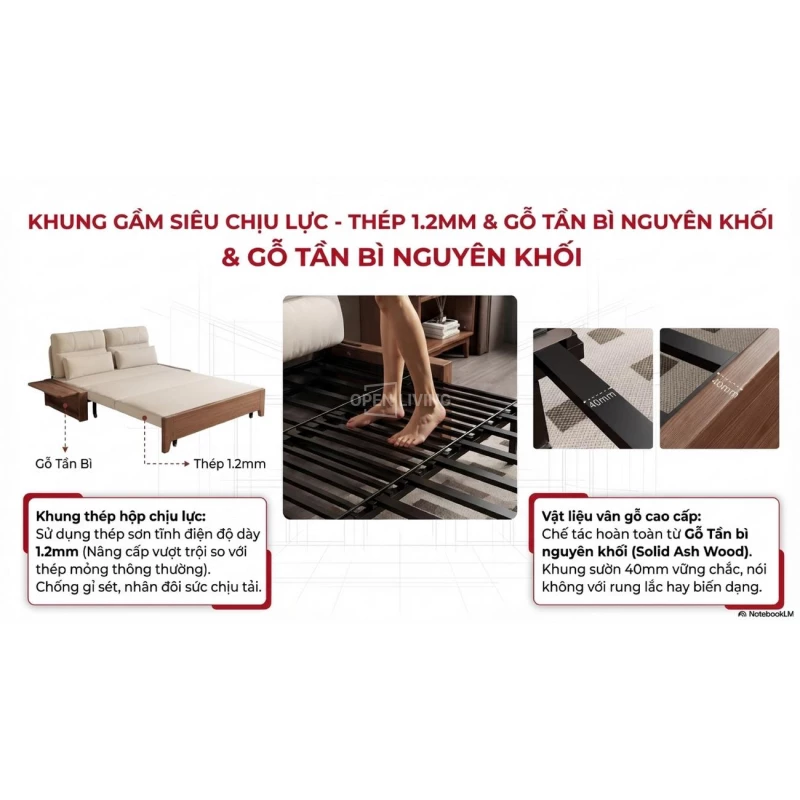 KHUNG GẦM SIÊU CHỊU LỰC - THÉP 1.2MM & GỖ TẦN BÌ NGUYÊN KHỐI
& GỖ TẦN BÌ NGUYÊN KHỐI

Gỗ Tần Bì

Thép 1.2mm

OPEN LIVING

40mm

40mm

Khung thép hộp chịu lực:
Sử dụng thép sơn tĩnh điện độ dày 1.2mm (Nâng cấp vượt trội so với thép mỏng thông thường). Chống gỉ sét, nhân đôi sức chịu tải.

Vật liệu vân gỗ cao cấp:
Chế tác hoàn toàn từ Gỗ Tần bì nguyên khối (Solid Ash Wood). Khung sườn 40mm vững chắc, nói không với rung lắc hay biến dạng.

NotebookLM