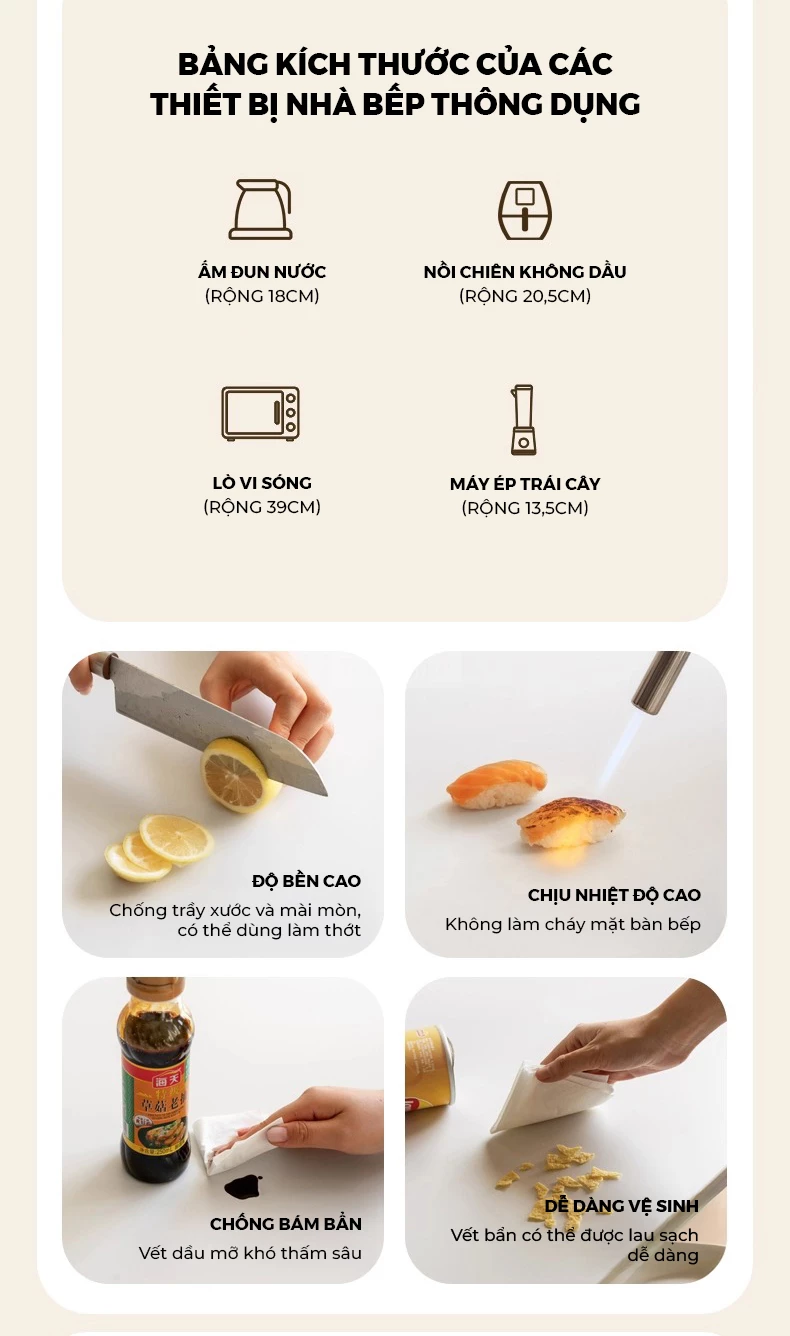 BẢNG KÍCH THƯỚC CỦA CÁC THIẾT BỊ NHÀ BẾP THÔNG DỤNG

ẤM ĐUN NƯỚC
(RỘNG 18CM)

NỒI CHIÊN KHÔNG DẦU
(RỘNG 20,5CM)

LÒ VI SÓNG
(RỘNG 39CM)

MÁY ÉP TRÁI CÂY
(RỘNG 13,5CM)

ĐỘ BỀN CAO
Chống trầy xước và mài mòn, có thể dùng làm thớt

CHỊU NHIỆT ĐỘ CAO
Không làm cháy mặt bàn bếp

海天
草菇老抽

CHỐNG BÁM BẨN
Vết dầu mỡ khó thấm sâu

DỄ DÀNG VỆ SINH
Vết bẩn có thể được lau sạch dễ dàng