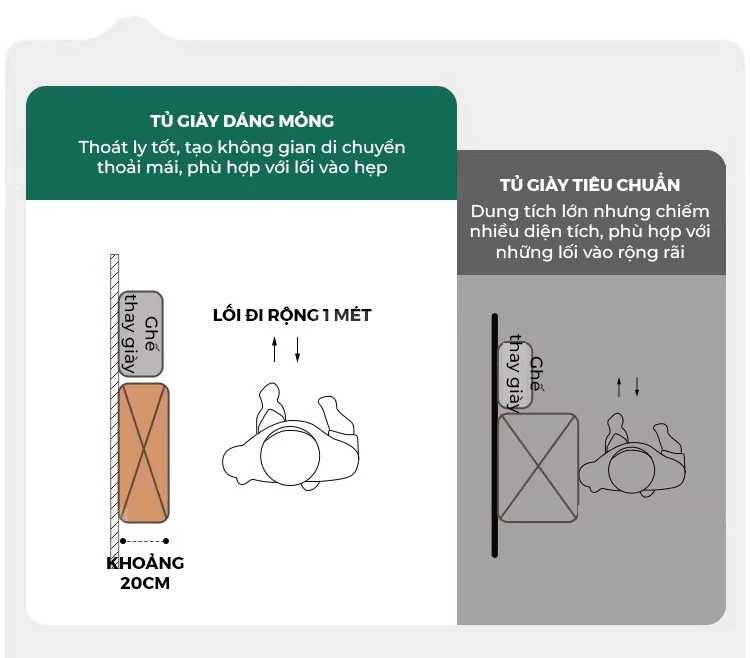 TỦ GIÀY DÁNG MỎNG
Thoát ly tốt, tạo không gian di chuyển thoải mái, phù hợp với lối vào hẹp

Ghế thay giày

LỐI ĐI RỘNG 1 MÉT

KHOẢNG 20CM

TỦ GIÀY TIÊU CHUẨN
Dung tích lớn nhưng chiếm nhiều diện tích, phù hợp với những lối vào rộng rãi

Ghế thay giày