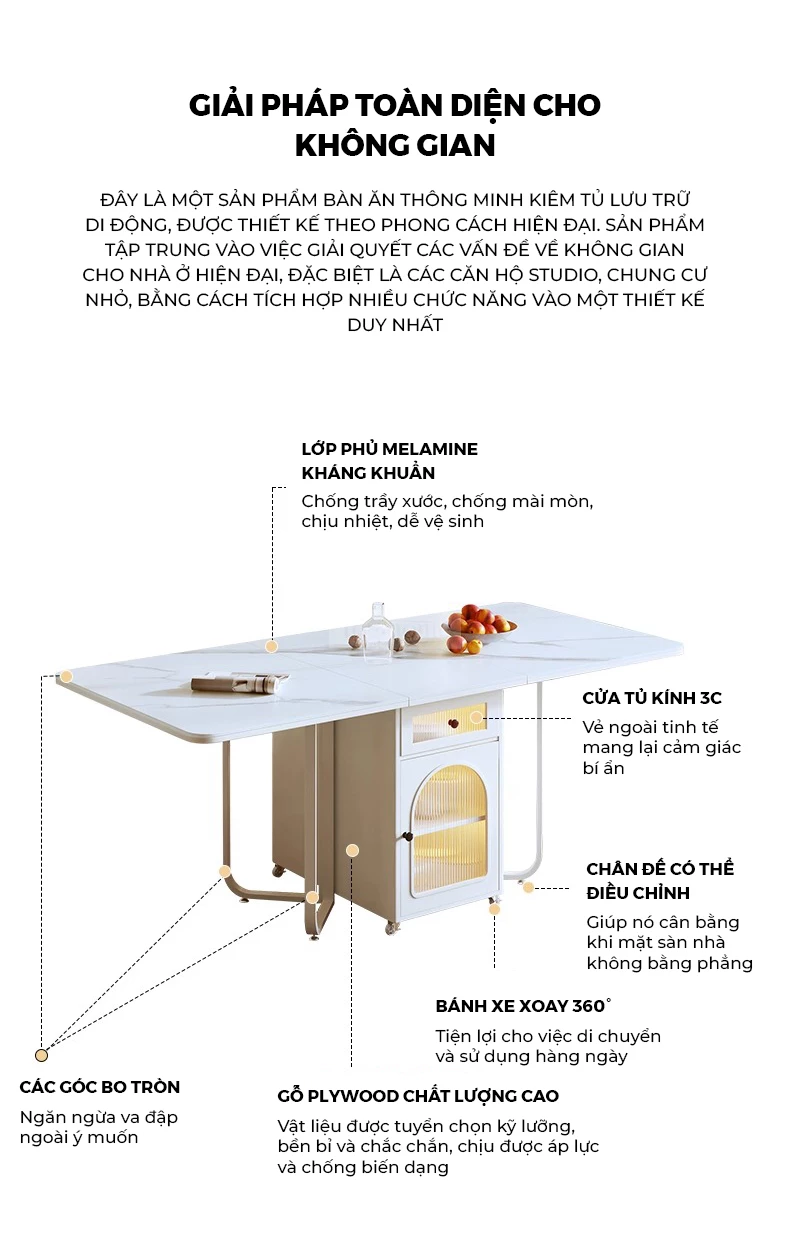 GIẢI PHÁP TOÀN DIỆN CHO KHÔNG GIAN

ĐÂY LÀ MỘT SẢN PHẨM BÀN ĂN THÔNG MINH KIÊM TỦ LƯU TRỮ DI ĐỘNG, ĐƯỢC THIẾT KẾ THEO PHONG CÁCH HIỆN ĐẠI. SẢN PHẨM TẬP TRUNG VÀO VIỆC GIẢI QUYẾT CÁC VẤN ĐỀ VỀ KHÔNG GIAN CHO NHÀ Ở HIỆN ĐẠI, ĐẶC BIỆT LÀ CÁC CĂN HỘ STUDIO, CHUNG CƯ NHỎ, BẰNG CÁCH TÍCH HỢP NHIỀU CHỨC NĂNG VÀO MỘT THIẾT KẾ DUY NHẤT

LỚP PHỦ MELAMINE KHÁNG KHUẨN
Chống trầy xước, chống mài mòn, chịu nhiệt, dễ vệ sinh

CỬA TỦ KÍNH 3C
Vẻ ngoài tinh tế mang lại cảm giác bí ẩn

CHÂN ĐẾ CÓ THỂ ĐIỀU CHỈNH
Giúp nó cân bằng khi mặt sàn nhà không bằng phẳng

BÁNH XE XOAY 360°
Tiện lợi cho việc di chuyển và sử dụng hàng ngày

CÁC GÓC BO TRÒN
Ngăn ngừa va đập ngoài ý muốn

GỖ PLYWOOD CHẤT LƯỢNG CAO
Vật liệu được tuyển chọn kỹ lưỡng, bền bỉ và chắc chắn, chịu được áp lực và chống biến dạng