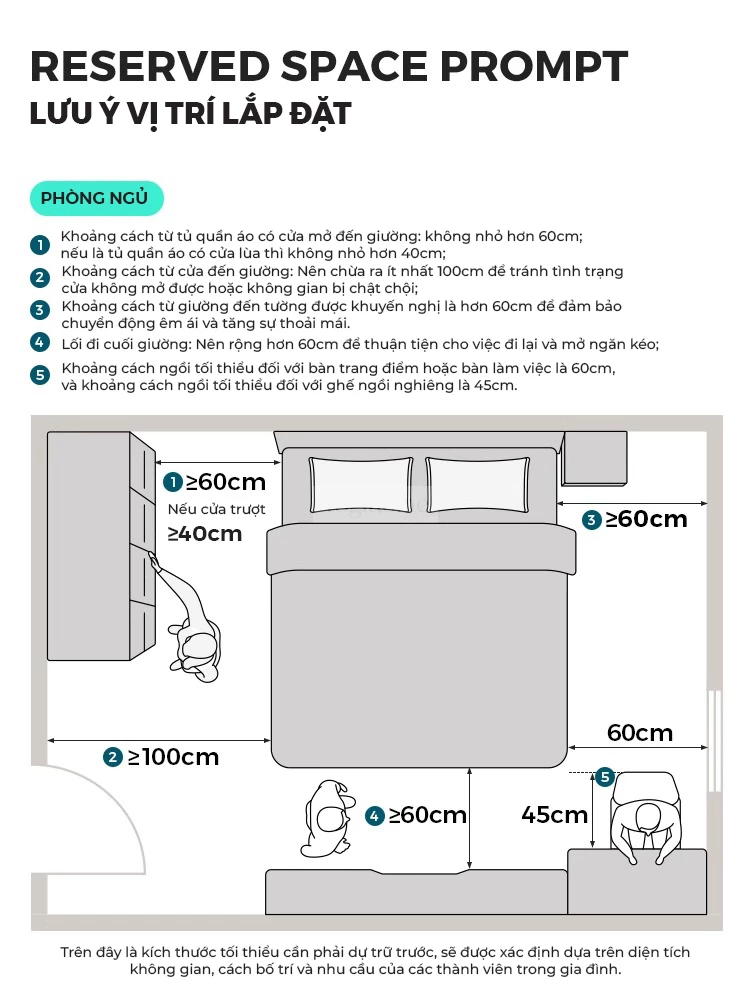 RESERVED SPACE PROMPT
LƯU Ý VỊ TRÍ LẮP ĐẶT

PHÒNG NGỦ

1 Khoảng cách từ tủ quần áo có cửa mở đến giường: không nhỏ hơn 60cm; nếu là tủ quần áo có cửa lùa thì không nhỏ hơn 40cm;
2 Khoảng cách từ cửa đến giường: Nên chừa ra ít nhất 100cm để tránh tình trạng cửa không mở được hoặc không gian bị chật chội;
3 Khoảng cách từ giường đến tường được khuyến nghị là hơn 60cm để đảm bảo chuyển động êm ái và tăng sự thoải mái.
4 Lối đi cuối giường: Nên rộng hơn 60cm để thuận tiện cho việc đi lại và mở ngăn kéo;
5 Khoảng cách ngồi tối thiểu đối với bàn trang điểm hoặc bàn làm việc là 60cm, và khoảng cách ngồi tối thiểu đối với ghế ngồi nghiêng là 45cm.

1 ≥60cm
Nếu cửa trượt
≥40cm
3 ≥60cm
60cm
2 ≥100cm
5
4 ≥60cm
45cm

Trên đây là kích thước tối thiểu cần phải dự trữ trước, sẽ được xác định dựa trên diện tích không gian, cách bố trí và nhu cầu của các thành viên trong gia đình.