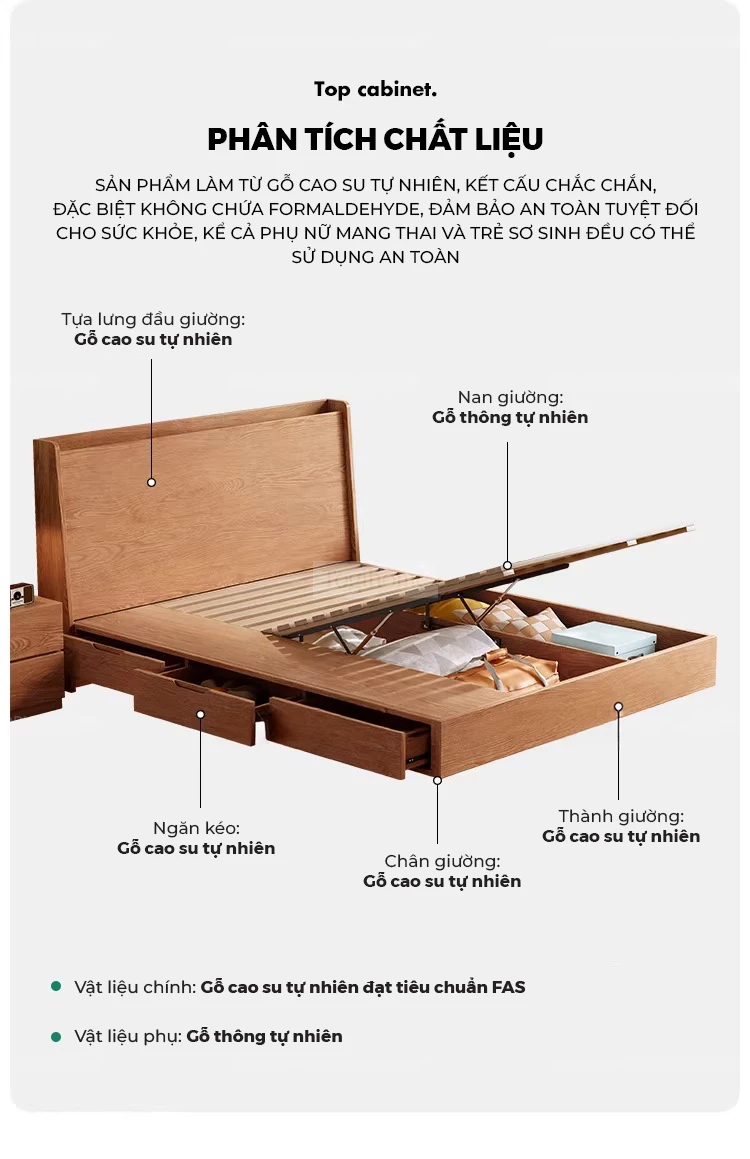 Top cabinet.

PHÂN TÍCH CHẤT LIỆU

SẢN PHẨM LÀM TỪ GỖ CAO SU TỰ NHIÊN, KẾT CẤU CHẮC CHẮN, ĐẶC BIỆT KHÔNG CHỨA FORMALDEHYDE, ĐẢM BẢO AN TOÀN TUYỆT ĐỐI CHO SỨC KHỎE, KỂ CẢ PHỤ NỮ MANG THAI VÀ TRẺ SƠ SINH ĐỀU CÓ THỂ SỬ DỤNG AN TOÀN

Tựa lưng đầu giường:
Gỗ cao su tự nhiên

Nan giường:
Gỗ thông tự nhiên

Ngăn kéo:
Gỗ cao su tự nhiên

Chân giường:
Gỗ cao su tự nhiên

Thành giường:
Gỗ cao su tự nhiên

Vật liệu chính: Gỗ cao su tự nhiên đạt tiêu chuẩn FAS

Vật liệu phụ: Gỗ thông tự nhiên