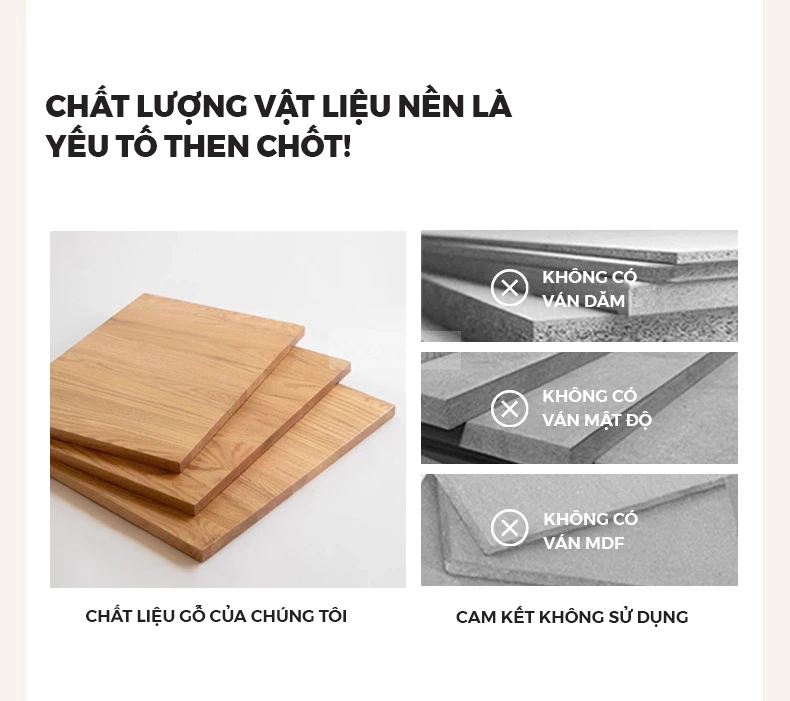 CHẤT LƯỢNG VẬT LIỆU NỀN LÀ YẾU TỐ THEN CHỐT!

KHÔNG CÓ VÁN DĂM

KHÔNG CÓ VÁN MẬT ĐỘ

KHÔNG CÓ VÁN MDF

CHẤT LIỆU GỖ CỦA CHÚNG TÔI

CAM KẾT KHÔNG SỬ DỤNG