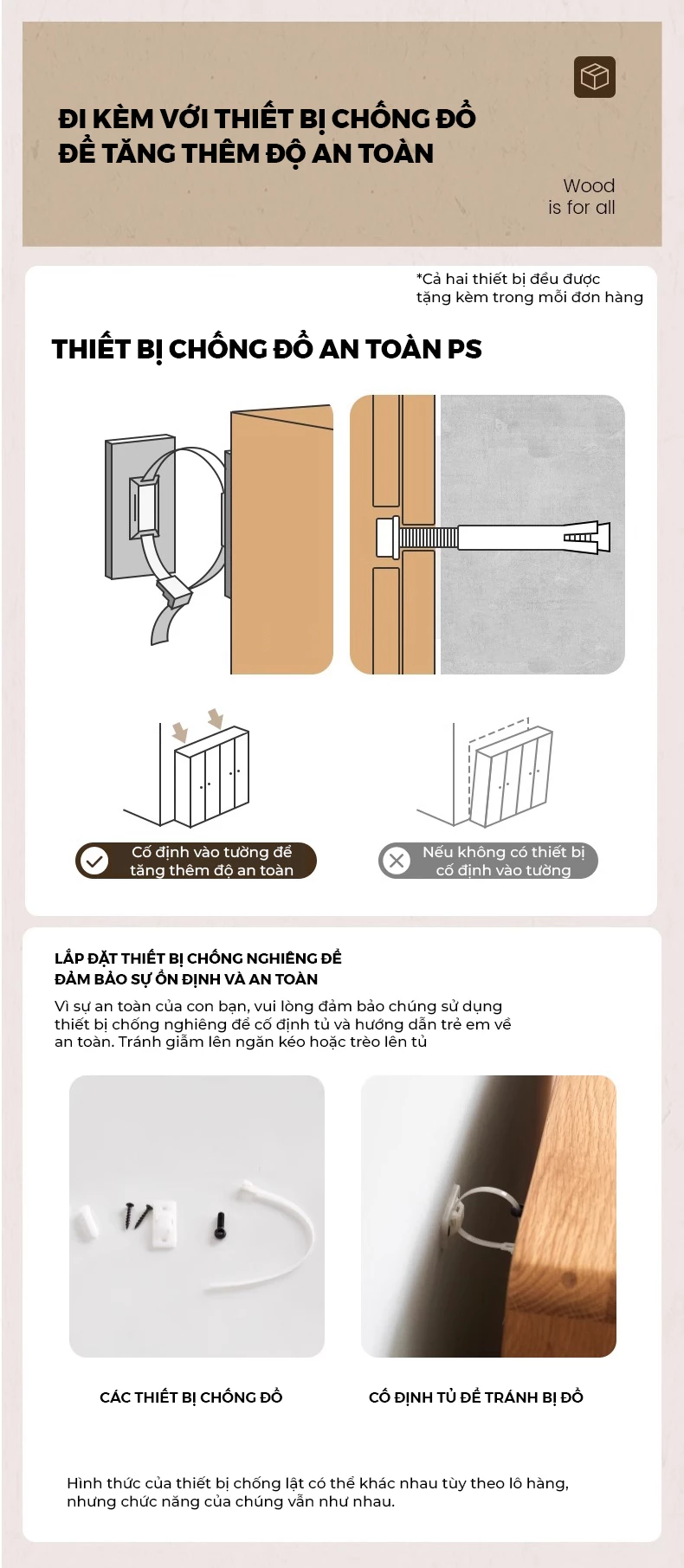 ĐI KÈM VỚI THIẾT BỊ CHỐNG ĐỔ ĐỂ TĂNG THÊM ĐỘ AN TOÀN

Wood
is for all

*Cả hai thiết bị đều được tặng kèm trong mỗi đơn hàng

THIẾT BỊ CHỐNG ĐỔ AN TOÀN PS

Cố định vào tường để tăng thêm độ an toàn

Nếu không có thiết bị cố định vào tường

LẮP ĐẶT THIẾT BỊ CHỐNG NGHIÊNG ĐỂ ĐẢM BẢO SỰ ỔN ĐỊNH VÀ AN TOÀN

Vì sự an toàn của con bạn, vui lòng đảm bảo chúng sử dụng thiết bị chống nghiêng để cố định tủ và hướng dẫn trẻ em về an toàn. Tránh giẫm lên ngăn kéo hoặc trèo lên tủ

CÁC THIẾT BỊ CHỐNG ĐỔ

CỐ ĐỊNH TỦ ĐỂ TRÁNH BỊ ĐỔ

Hình thức của thiết bị chống lật có thể khác nhau tùy theo lô hàng, nhưng chức năng của chúng vẫn như nhau.