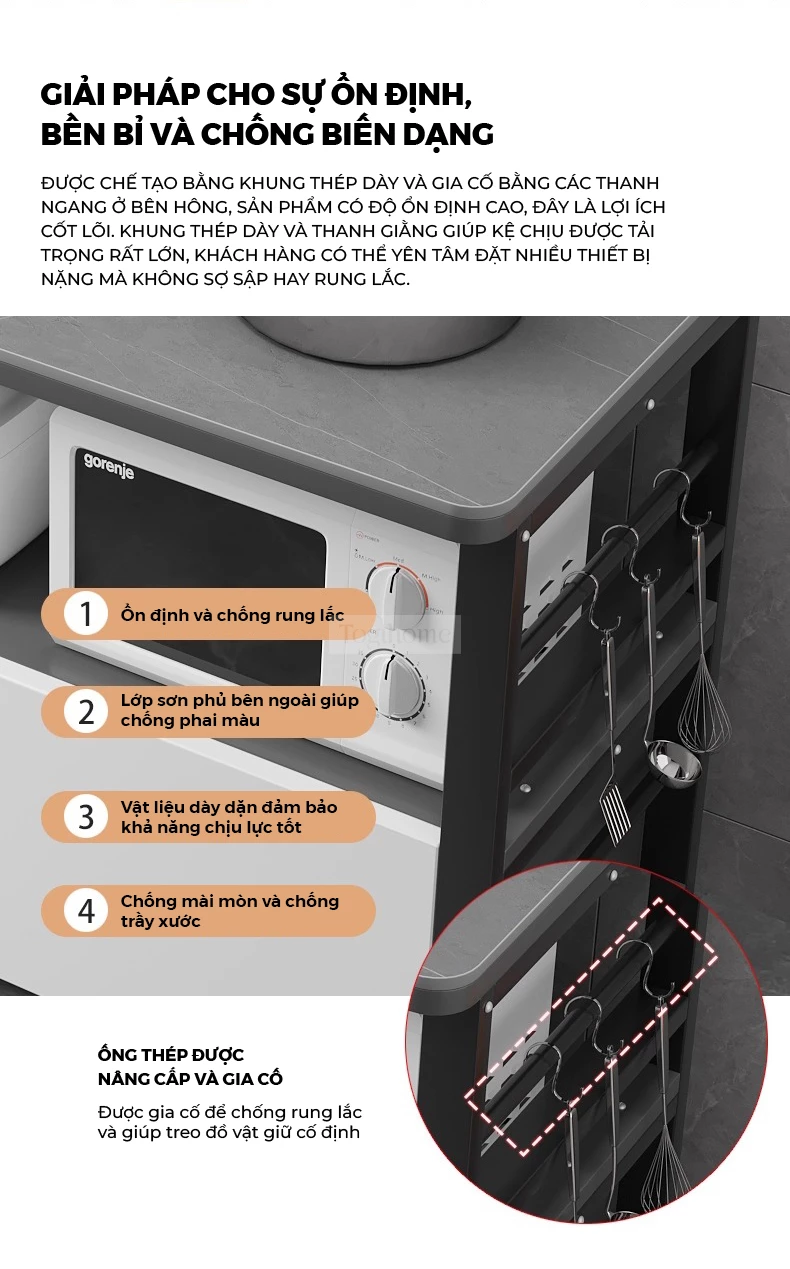 GIẢI PHÁP CHO SỰ ỔN ĐỊNH, BỀN BỈ VÀ CHỐNG BIẾN DẠNG

ĐƯỢC CHẾ TẠO BẰNG KHUNG THÉP DÀY VÀ GIA CỐ BẰNG CÁC THANH NGANG Ở BÊN HÔNG, SẢN PHẨM CÓ ĐỘ ỔN ĐỊNH CAO, ĐÂY LÀ LỢI ÍCH CỐT LÕI. KHUNG THÉP DÀY VÀ THANH GIẰNG GIÚP KỆ CHỊU ĐƯỢC TẢI TRỌNG RẤT LỚN, KHÁCH HÀNG CÓ THỂ YÊN TÂM ĐẶT NHIỀU THIẾT BỊ NẶNG MÀ KHÔNG SỢ SẬP HAY RUNG LẮC.

gorenje

1 Ổn định và chống rung lắc

2 Lớp sơn phủ bên ngoài giúp chống phai màu

3 Vật liệu dày dặn đảm bảo khả năng chịu lực tốt

4 Chống mài mòn và chống trầy xước

ỐNG THÉP ĐƯỢC NÂNG CẤP VÀ GIA CỐ

Được gia cố để chống rung lắc và giúp treo đồ vật giữ cố định