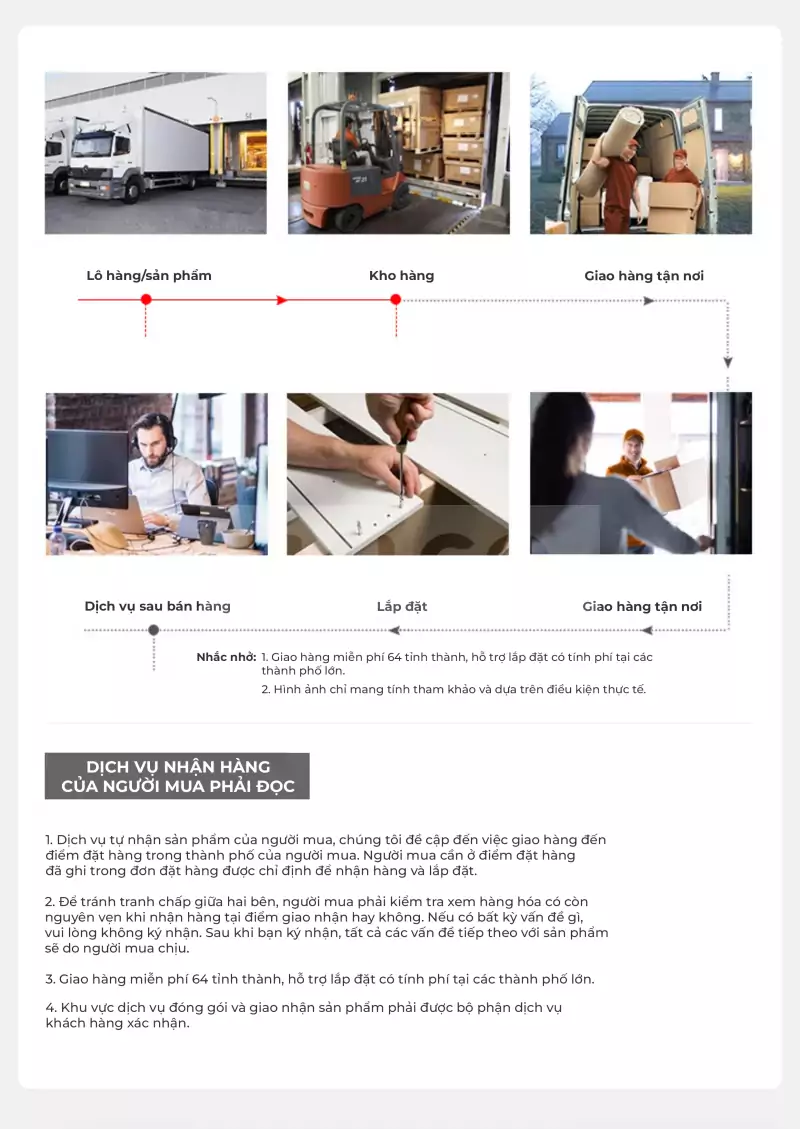 Lô hàng/sản phẩm

Kho hàng

Giao hàng tận nơi

Dịch vụ sau bán hàng

Lắp đặt

Giao hàng tận nơi

Nhắc nhở: 1. Giao hàng miễn phí 64 tỉnh thành, hỗ trợ lắp đặt có tính phí tại các thành phố lớn.
2. Hình ảnh chỉ mang tính tham khảo và dựa trên điều kiện thực tế.

DỊCH VỤ NHẬN HÀNG CỦA NGƯỜI MUA PHẢI ĐỌC

1. Dịch vụ tự nhận sản phẩm của người mua, chúng tôi đề cập đến việc giao hàng đến điểm đặt hàng trong thành phố của người mua. Người mua cần ở điểm đặt hàng đã ghi trong đơn đặt hàng được chỉ định để nhận hàng và lắp đặt.

2. Để tránh tranh chấp giữa hai bên, người mua phải kiểm tra xem hàng hóa có còn nguyên vẹn khi nhận hàng tại điểm giao nhận hay không. Nếu có bất kỳ vấn đề gì, vui lòng không ký nhận. Sau khi bạn ký nhận, tất cả các vấn đề tiếp theo với sản phẩm sẽ do người mua chịu.

3. Giao hàng miễn phí 64 tỉnh thành, hỗ trợ lắp đặt có tính phí tại các thành phố lớn.

4. Khu vực dịch vụ đóng gói và giao nhận sản phẩm phải được bộ phận dịch vụ khách hàng xác nhận.