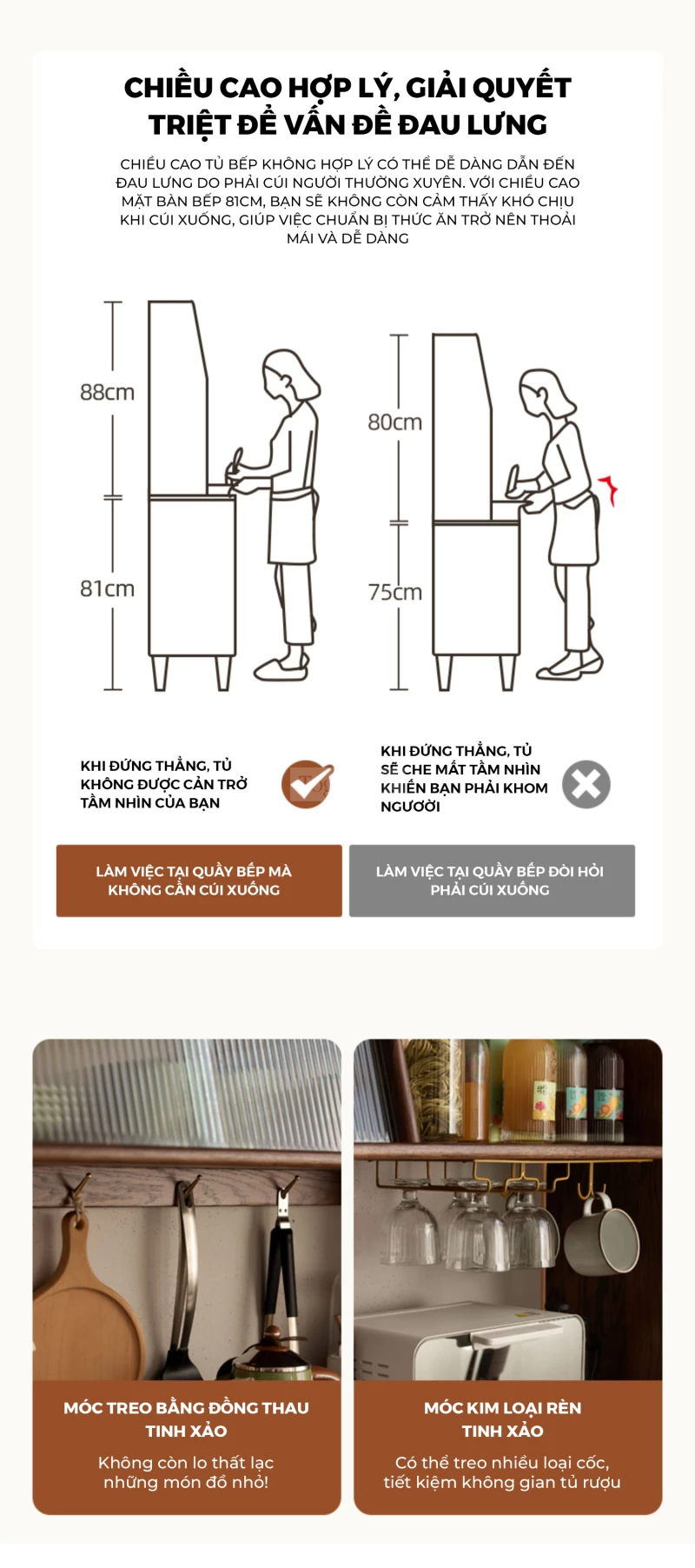 CHIỀU CAO HỢP LÝ, GIẢI QUYẾT TRIỆT ĐỂ VẤN ĐỀ ĐAU LƯNG

CHIỀU CAO TỦ BẾP KHÔNG HỢP LÝ CÓ THỂ DỄ DÀNG DẪN ĐẾN ĐAU LƯNG DO PHẢI CÚI NGƯỜI THƯỜNG XUYÊN. VỚI CHIỀU CAO MẶT BÀN BẾP 81CM, BẠN SẼ KHÔNG CÒN CẢM THẤY KHÓ CHỊU KHI CÚI XUỐNG, GIÚP VIỆC CHUẨN BỊ THỨC ĂN TRỞ NÊN THOẢI MÁI VÀ DỄ DÀNG

88cm

81cm

80cm

75cm

KHI ĐỨNG THẲNG, TỦ KHÔNG ĐƯỢC CẢN TRỞ TẦM NHÌN CỦA BẠN

KHI ĐỨNG THẲNG, TỦ SẼ CHE MẤT TẦM NHÌN KHIẾN BẠN PHẢI KHOM NGƯỜI

LÀM VIỆC TẠI QUẦY BẾP MÀ KHÔNG CẦN CÚI XUỐNG

LÀM VIỆC TẠI QUẦY BẾP ĐÒI HỎI PHẢI CÚI XUỐNG

MÓC TREO BẰNG ĐỒNG THAU TINH XẢO

Không còn lo thất lạc những món đồ nhỏ!

MÓC KIM LOẠI RÈN TINH XẢO

Có thể treo nhiều loại cốc, tiết kiệm không gian tủ rượu