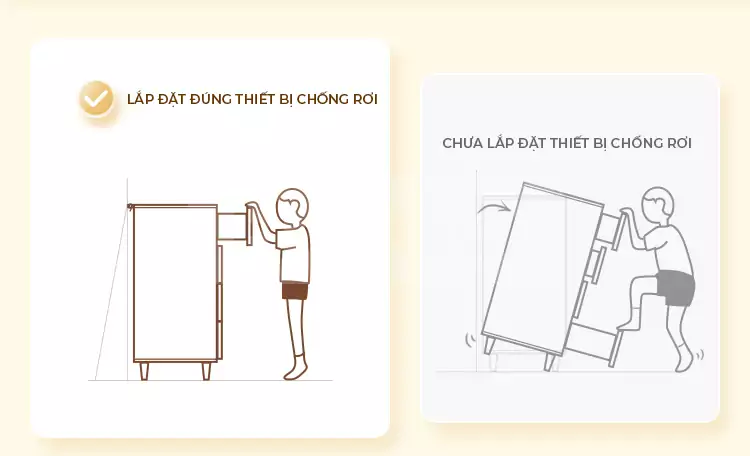 LẮP ĐẶT ĐÚNG THIẾT BỊ CHỐNG RƠI

CHƯA LẮP ĐẶT THIẾT BỊ CHỐNG RƠI