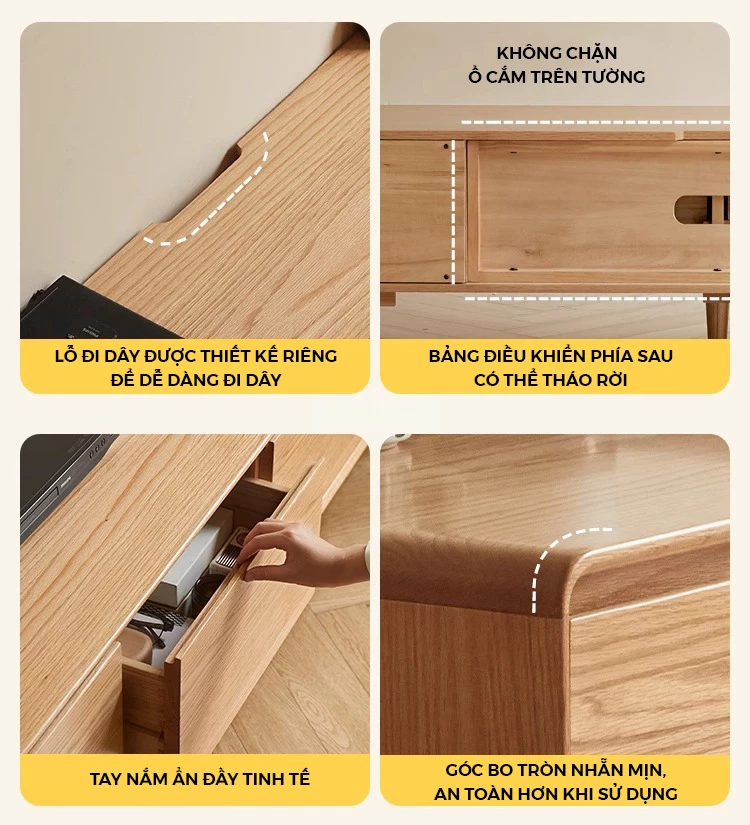 LỖ ĐI DÂY ĐƯỢC THIẾT KẾ RIÊNG ĐỂ DỄ DÀNG ĐI DÂY

KHÔNG CHẶN Ổ CẮM TRÊN TƯỜNG

BẢNG ĐIỀU KHIỂN PHÍA SAU CÓ THỂ THÁO RỜI

TAY NẮM ẨN ĐẦY TINH TẾ

GÓC BO TRÒN NHẴN MỊN, AN TOÀN HƠN KHI SỬ DỤNG