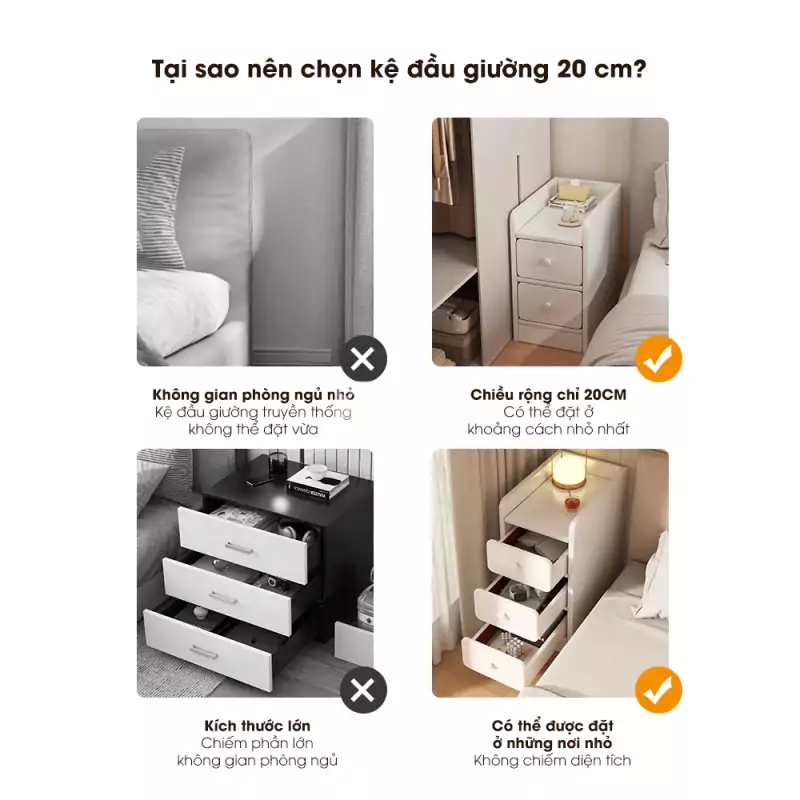 Tại sao nên chọn kệ đầu giường 20 cm?

Không gian phòng ngủ nhỏ
Kệ đầu giường truyền thống không thể đặt vừa

Chiều rộng chỉ 20CM
Có thể đặt ở khoảng cách nhỏ nhất

Kích thước lớn
Chiếm phần lớn không gian phòng ngủ

Có thể được đặt ở những nơi nhỏ
Không chiếm diện tích