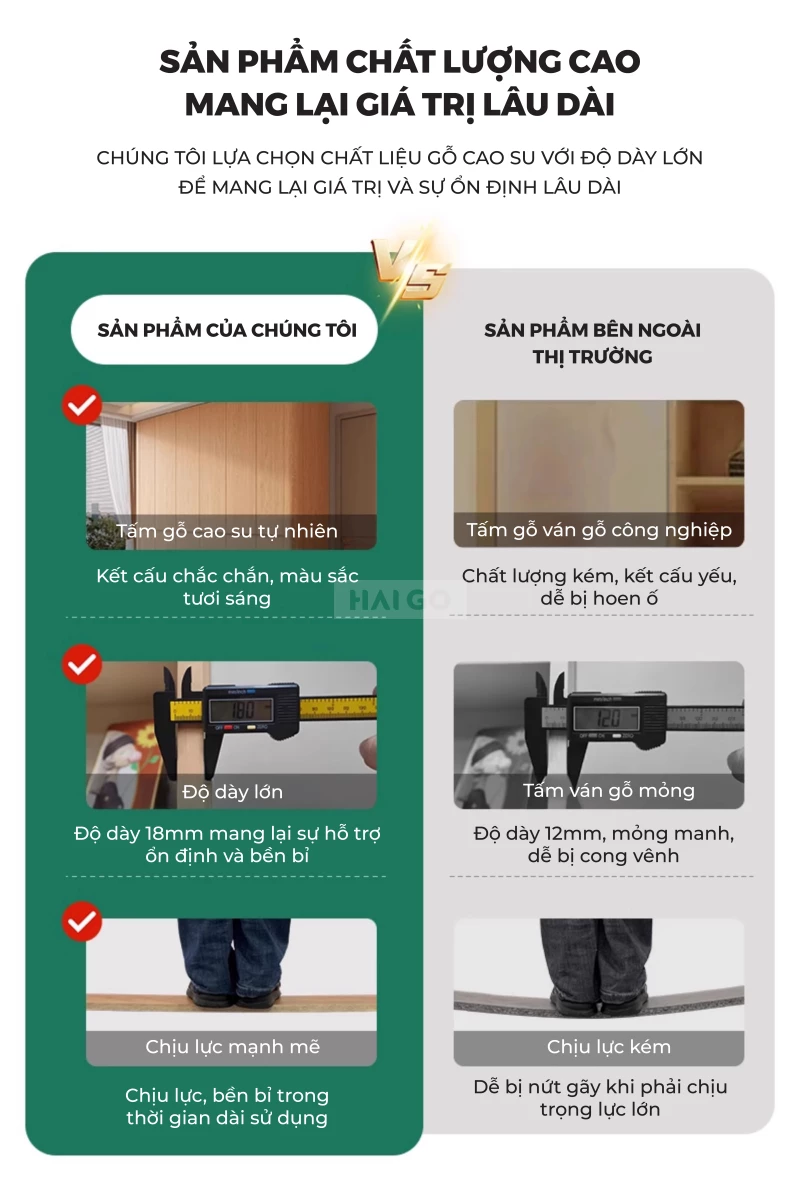 SẢN PHẨM CHẤT LƯỢNG CAO MANG LẠI GIÁ TRỊ LÂU DÀI

CHÚNG TÔI LỰA CHỌN CHẤT LIỆU GỖ CAO SU VỚI ĐỘ DÀY LỚN ĐỂ MANG LẠI GIÁ TRỊ VÀ SỰ ỔN ĐỊNH LÂU DÀI

VS

SẢN PHẨM CỦA CHÚNG TÔI

Tấm gỗ cao su tự nhiên

Kết cấu chắc chắn, màu sắc tươi sáng

180

Độ dày lớn

Độ dày 18mm mang lại sự hỗ trợ ổn định và bền bỉ

Chịu lực mạnh mẽ

Chịu lực, bền bỉ trong thời gian dài sử dụng

SẢN PHẨM BÊN NGOÀI THỊ TRƯỜNG

Tấm gỗ ván gỗ công nghiệp

Chất lượng kém, kết cấu yếu, dễ bị hoen ố

120

Tấm ván gỗ mỏng

Độ dày 12mm, mỏng manh, dễ bị cong vênh

Chịu lực kém

Dễ bị nứt gãy khi phải chịu trọng lực lớn

HAI GO