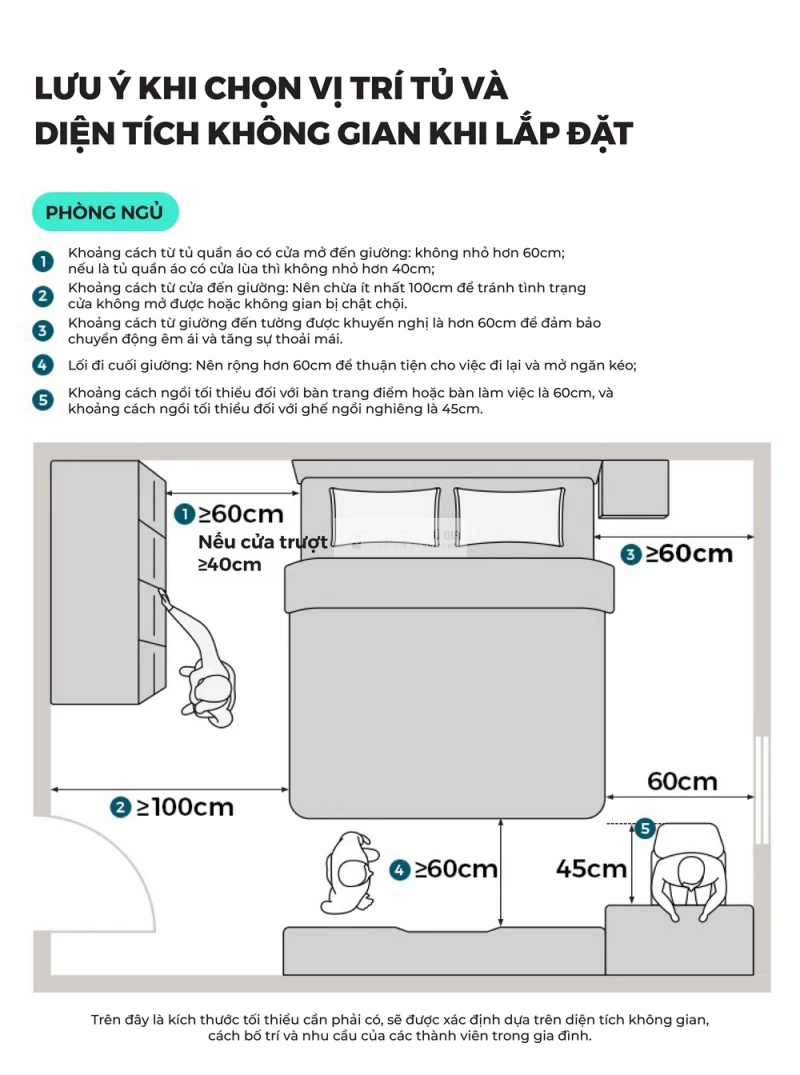 LƯU Ý KHI CHỌN VỊ TRÍ TỦ VÀ DIỆN TÍCH KHÔNG GIAN KHI LẮP ĐẶT

PHÒNG NGỦ

1 Khoảng cách từ tủ quần áo có cửa mở đến giường: không nhỏ hơn 60cm; nếu là tủ quần áo có cửa lùa thì không nhỏ hơn 40cm;

2 Khoảng cách từ cửa đến giường: Nên chừa ít nhất 100cm để tránh tình trạng cửa không mở được hoặc không gian bị chật chội.

3 Khoảng cách từ giường đến tường được khuyến nghị là hơn 60cm để đảm bảo chuyển động êm ái và tăng sự thoải mái.

4 Lối đi cuối giường: Nên rộng hơn 60cm để thuận tiện cho việc đi lại và mở ngăn kéo;

5 Khoảng cách ngồi tối thiểu đối với bàn trang điểm hoặc bàn làm việc là 60cm, và khoảng cách ngồi tối thiểu đối với ghế ngồi nghiêng là 45cm.

1 ≥60cm
Nếu cửa trượt ≥40cm

3 ≥60cm

60cm

2 ≥100cm

5

4 ≥60cm

45cm

Trên đây là kích thước tối thiểu cần phải có, sẽ được xác định dựa trên diện tích không gian, cách bố trí và nhu cầu của các thành viên trong gia đình.