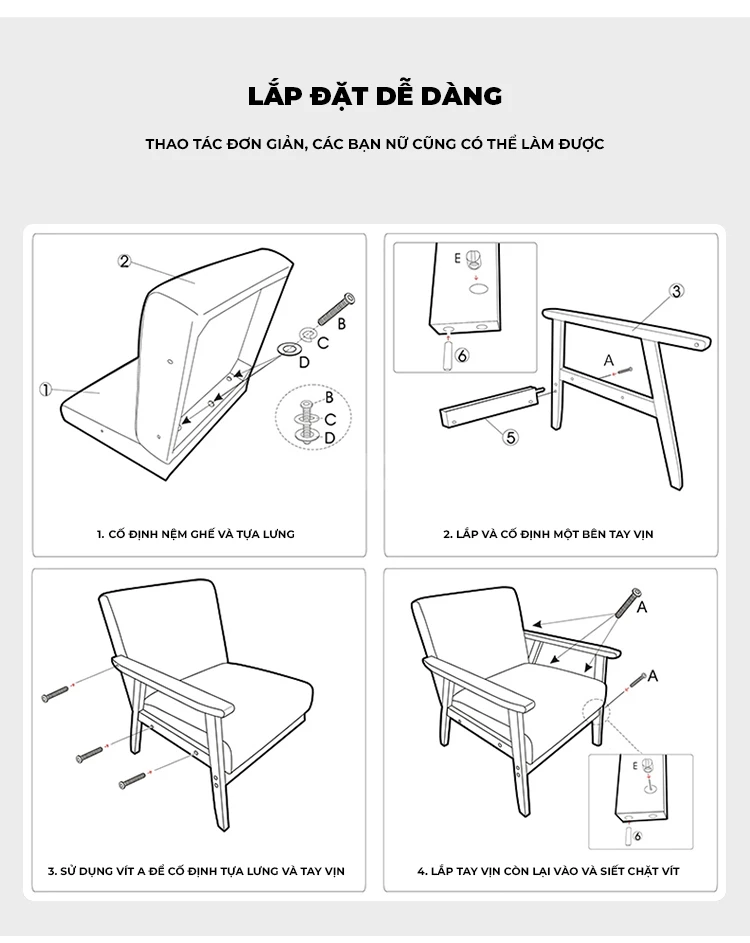 LẮP ĐẶT DỄ DÀNG

THAO TÁC ĐƠN GIẢN, CÁC BẠN NỮ CŨNG CÓ THỂ LÀM ĐƯỢC

②
①
B
C
D
B
C
D

1. CỐ ĐỊNH NỆM GHẾ VÀ TỰA LƯNG

E
⑥
③
A
⑤

2. LẮP VÀ CỐ ĐỊNH MỘT BÊN TAY VỊN

3. SỬ DỤNG VÍT A ĐỂ CỐ ĐỊNH TỰA LƯNG VÀ TAY VỊN

A
A
E
6

4. LẮP TAY VỊN CÒN LẠI VÀO VÀ SIẾT CHẶT VÍT