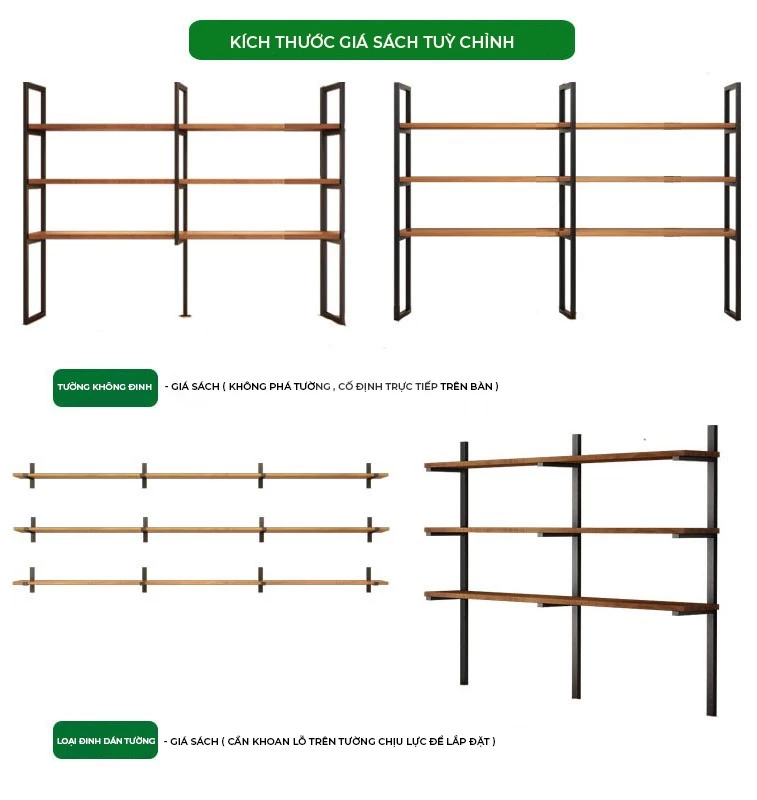 KÍCH THƯỚC GIÁ SÁCH TUỲ CHỈNH

TƯỜNG KHÔNG ĐINH

- GIÁ SÁCH ( KHÔNG PHÁ TƯỜNG , CỐ ĐỊNH TRỰC TIẾP TRÊN BÀN )

LOẠI ĐINH DÁN TƯỜNG

- GIÁ SÁCH ( CẦN KHOAN LỖ TRÊN TƯỜNG CHỊU LỰC ĐỂ LẮP ĐẶT )