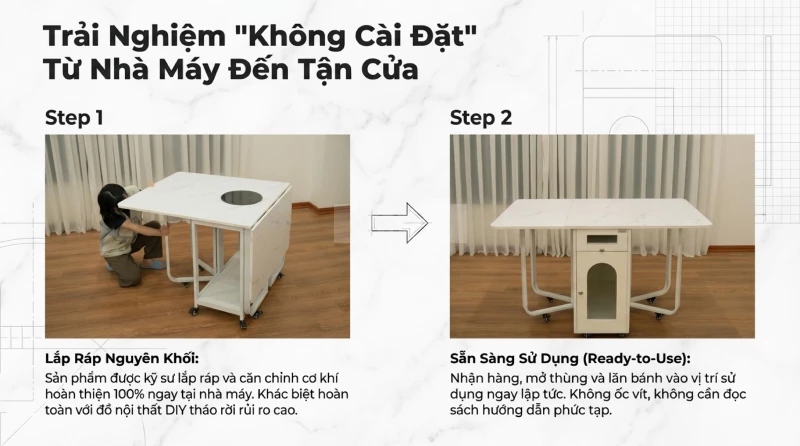 Trải Nghiệm "Không Cài Đặt"
Từ Nhà Máy Đến Tận Cửa

Step 1

Lắp Ráp Nguyên Khối:
Sản phẩm được kỹ sư lắp ráp và căn chỉnh cơ khí hoàn thiện 100% ngay tại nhà máy. Khác biệt hoàn toàn với đồ nội thất DIY tháo rời rủi ro cao.

Step 2

Sẵn Sàng Sử Dụng (Ready-to-Use):
Nhận hàng, mở thùng và lăn bánh vào vị trí sử dụng ngay lập tức. Không ốc vít, không cần đọc sách hướng dẫn phức tạp.