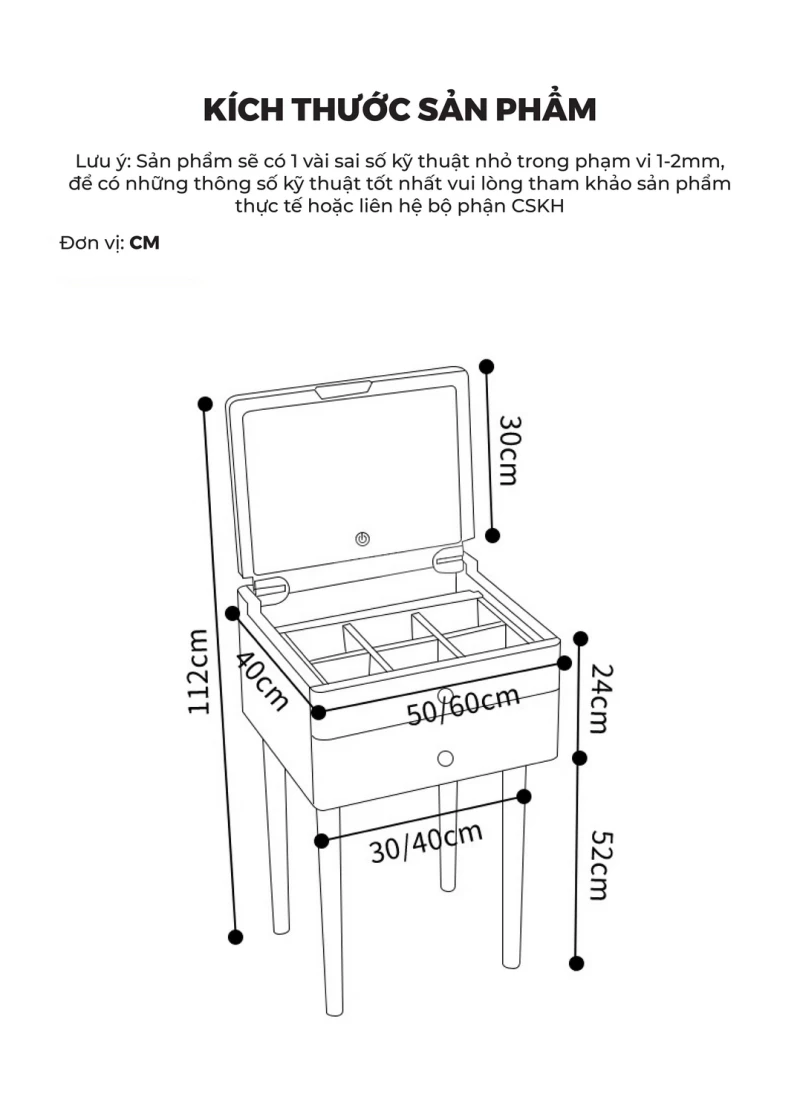 KÍCH THƯỚC SẢN PHẨM

Lưu ý: Sản phẩm sẽ có 1 vài sai số kỹ thuật nhỏ trong phạm vi 1-2mm, để có những thông số kỹ thuật tốt nhất vui lòng tham khảo sản phẩm thực tế hoặc liên hệ bộ phận CSKH

Đơn vị: CM

30cm

112cm

40cm

50/60cm

24cm

30/40cm

52cm