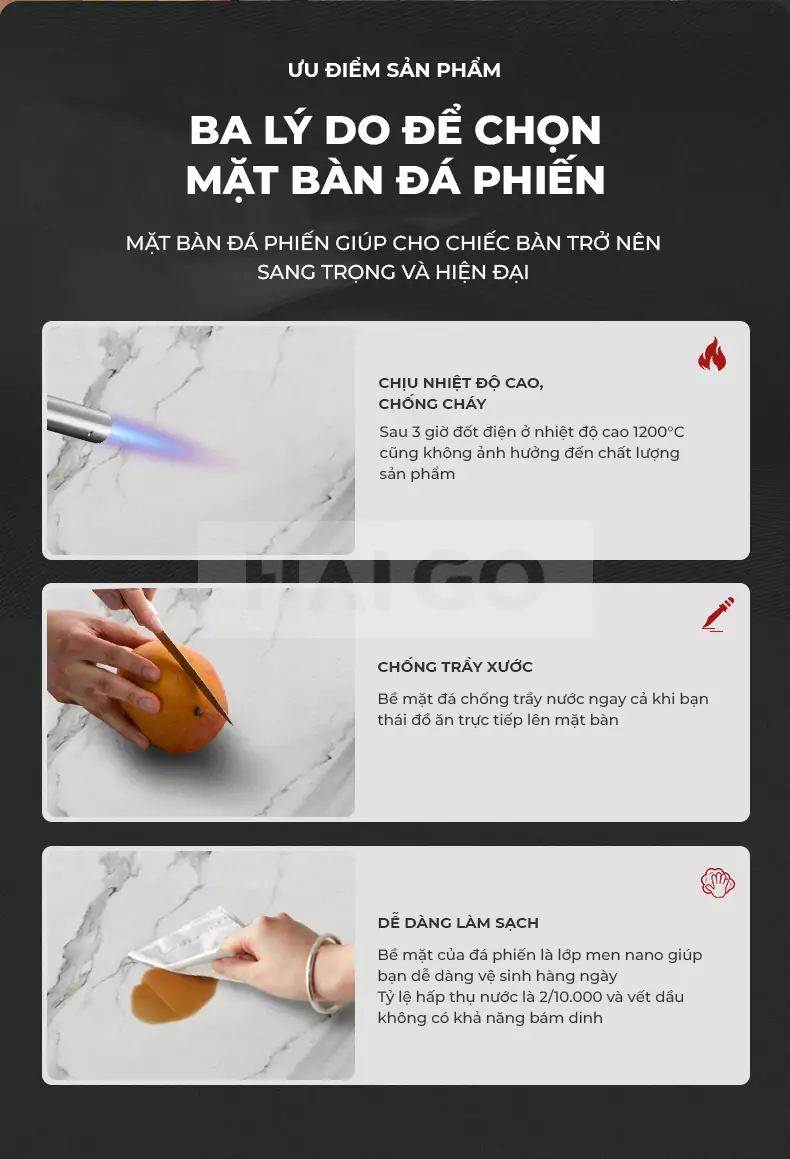 ƯU ĐIỂM SẢN PHẨM

BA LÝ DO ĐỂ CHỌN MẶT BÀN ĐÁ PHIẾN

MẶT BÀN ĐÁ PHIẾN GIÚP CHO CHIẾC BÀN TRỞ NÊN SANG TRỌNG VÀ HIỆN ĐẠI

CHỊU NHIỆT ĐỘ CAO, CHỐNG CHÁY

Sau 3 giờ đốt điện ở nhiệt độ cao 1200°C cũng không ảnh hưởng đến chất lượng sản phẩm

HAIGO

CHỐNG TRẦY XƯỚC

Bề mặt đá chống trầy nước ngay cả khi bạn thái đồ ăn trực tiếp lên mặt bàn

DỄ DÀNG LÀM SẠCH

Bề mặt của đá phiến là lớp men nano giúp bạn dễ dàng vệ sinh hàng ngày
Tỷ lệ hấp thụ nước là 2/10.000 và vết dầu không có khả năng bám dính