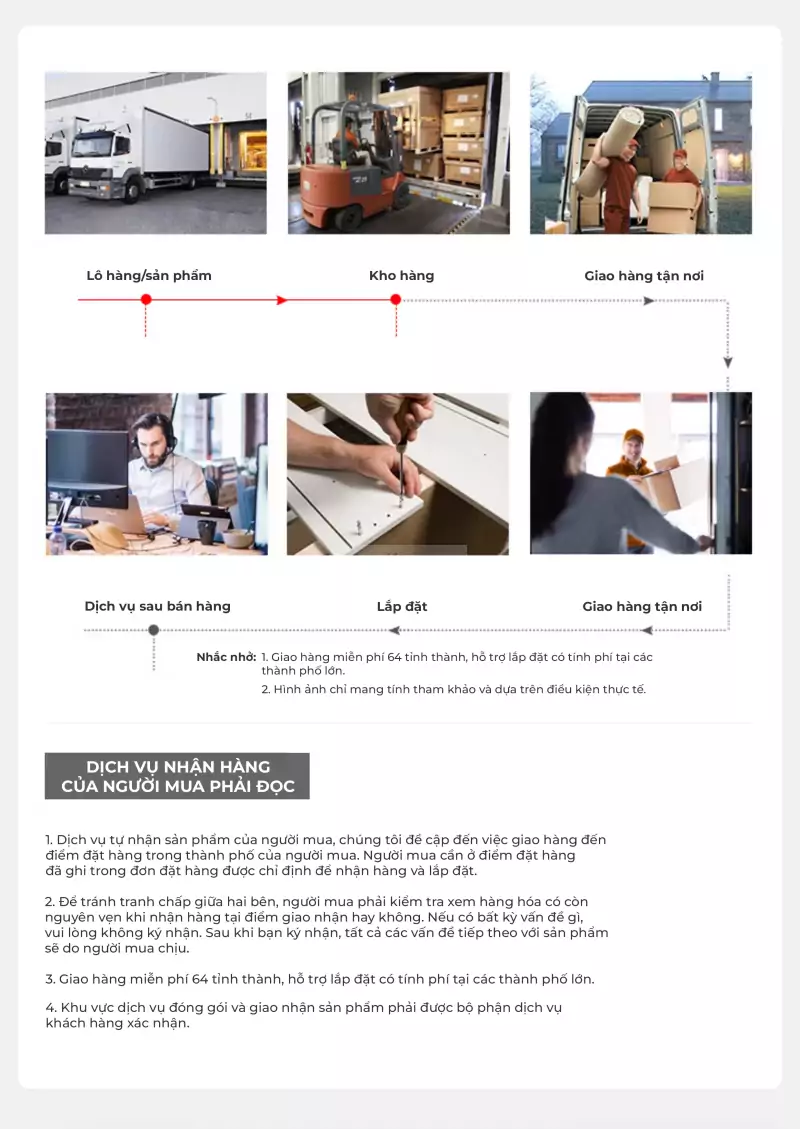 Lô hàng/sản phẩm

Kho hàng

Giao hàng tận nơi

Dịch vụ sau bán hàng

Lắp đặt

Giao hàng tận nơi

Nhắc nhở: 1. Giao hàng miễn phí 64 tỉnh thành, hỗ trợ lắp đặt có tính phí tại các thành phố lớn.
2. Hình ảnh chỉ mang tính tham khảo và dựa trên điều kiện thực tế.

DỊCH VỤ NHẬN HÀNG CỦA NGƯỜI MUA PHẢI ĐỌC

1. Dịch vụ tự nhận sản phẩm của người mua, chúng tôi đề cập đến việc giao hàng đến điểm đặt hàng trong thành phố của người mua. Người mua cần ở điểm đặt hàng đã ghi trong đơn đặt hàng được chỉ định để nhận hàng và lắp đặt.

2. Để tránh tranh chấp giữa hai bên, người mua phải kiểm tra xem hàng hóa có còn nguyên vẹn khi nhận hàng tại điểm giao nhận hay không. Nếu có bất kỳ vấn đề gì, vui lòng không ký nhận. Sau khi bạn ký nhận, tất cả các vấn đề tiếp theo với sản phẩm sẽ do người mua chịu.

3. Giao hàng miễn phí 64 tỉnh thành, hỗ trợ lắp đặt có tính phí tại các thành phố lớn.

4. Khu vực dịch vụ đóng gói và giao nhận sản phẩm phải được bộ phận dịch vụ khách hàng xác nhận.