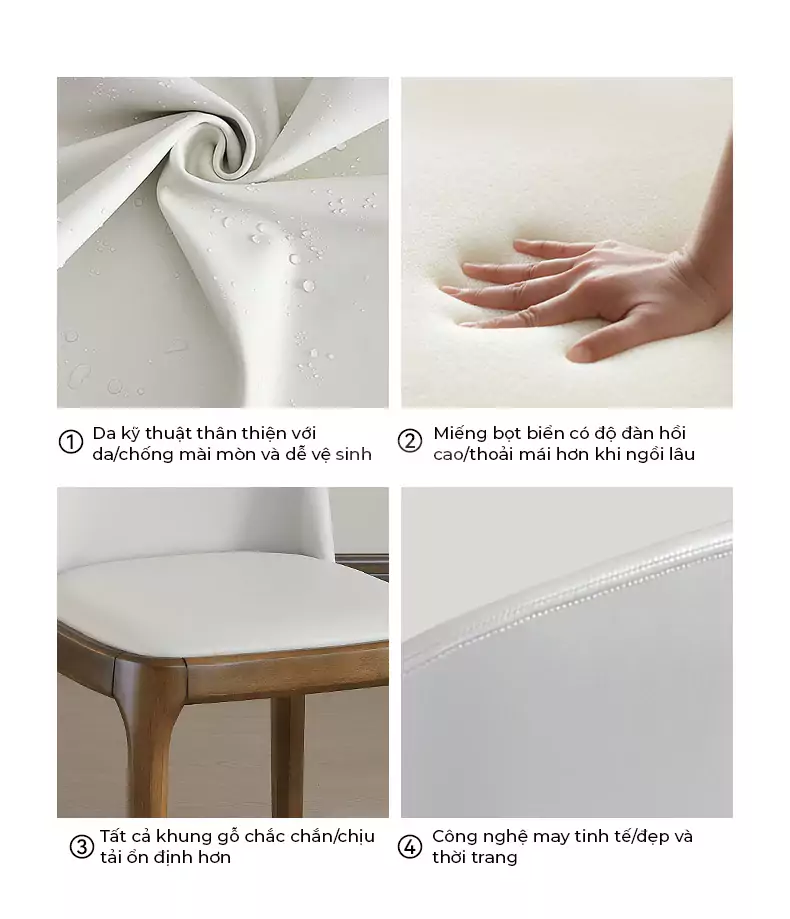 ① Da kỹ thuật thân thiện với da/chống mài mòn và dễ vệ sinh

② Miếng bọt biển có độ đàn hồi cao/thoải mái hơn khi ngồi lâu

③ Tất cả khung gỗ chắc chắn/chịu tải ổn định hơn

④ Công nghệ may tinh tế/đẹp và thời trang