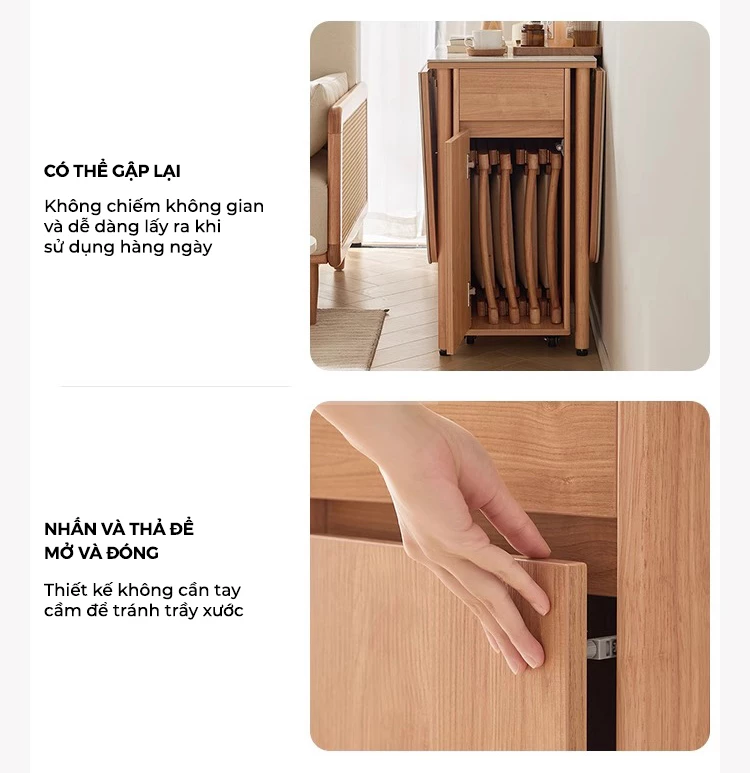 CÓ THỂ GẬP LẠI

Không chiếm không gian và dễ dàng lấy ra khi sử dụng hàng ngày

NHẤN VÀ THẢ ĐỂ MỞ VÀ ĐÓNG

Thiết kế không cần tay cầm để tránh trầy xước